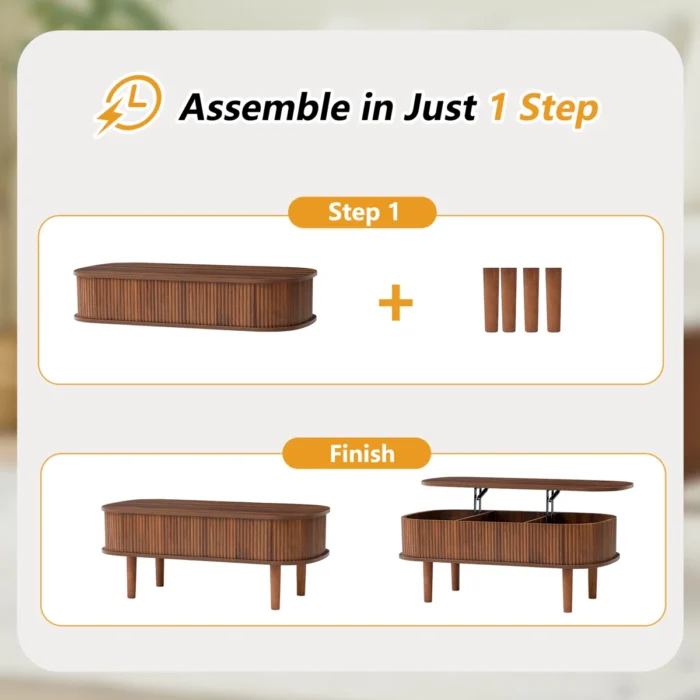 Assemble in Just 1 Step

Step 1

+

Finish